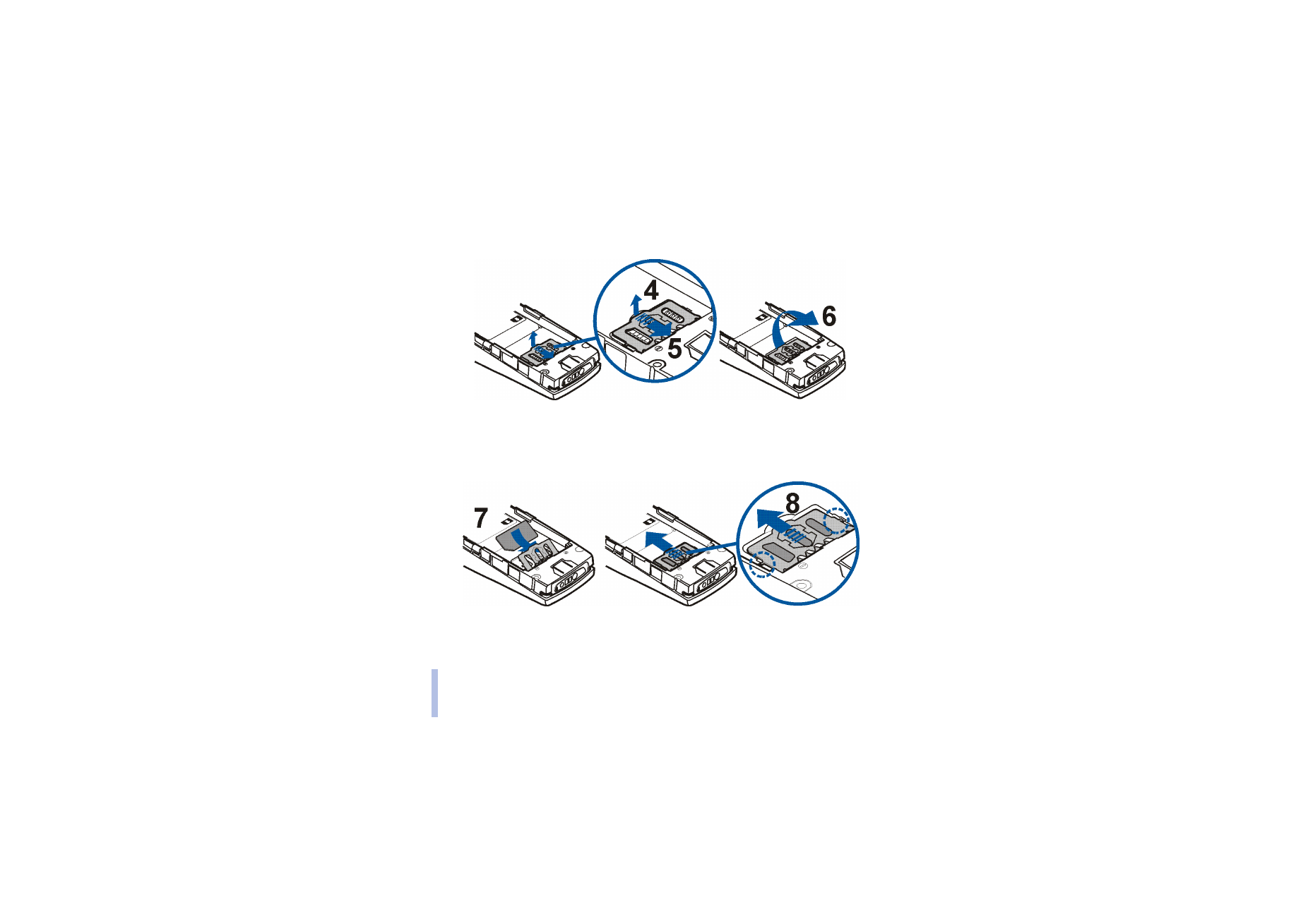 4
5
6
7
8